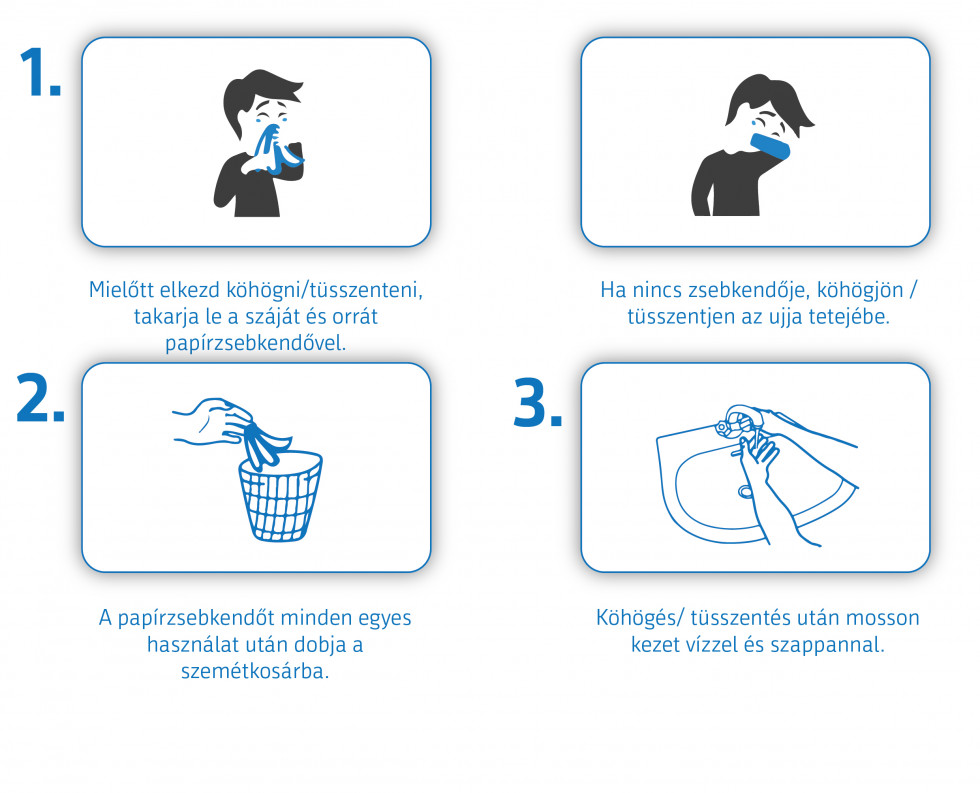 1.

Mielőtt elkezd köhögni/tüsszenteni, takarja le a száját és orrát papírzsebkendővel.

Ha nincs zsebkendője, köhögjön / tüsszentjen az ujja tetejébe.

2.

A papírzsebkendőt minden egyes használat után dobja a szemétkosárba.

3.

Köhögés/ tüsszentés után mosson kezet vízzel és szappannal.