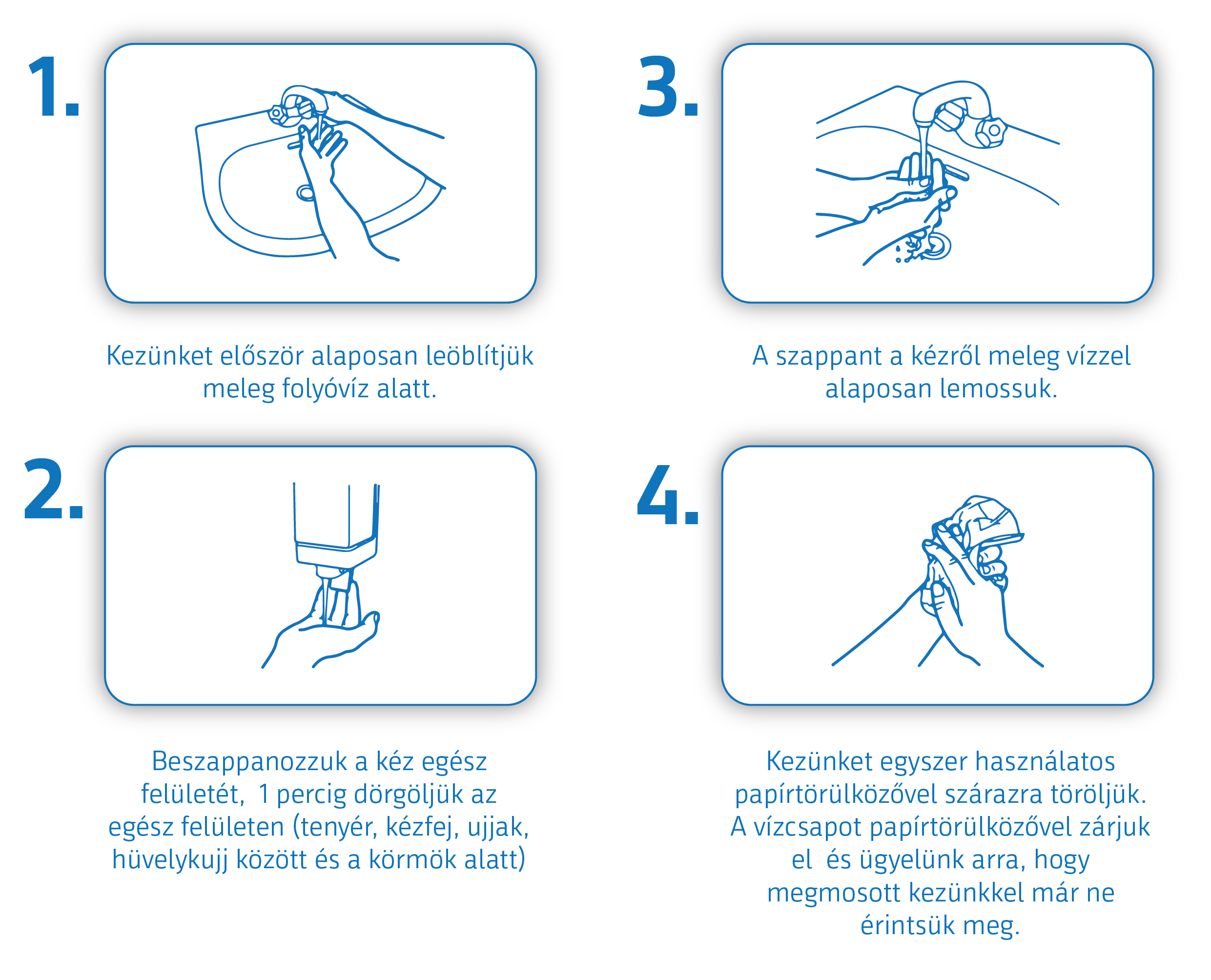 1.

Kezünket először alaposan leöblítjük meleg folyóvíz alatt.

2.

Beszappanozzuk a kéz egész felületét, 1 percig dörgöljük az egész felületen (tenyér, kézfej, ujjak, hüvelykujj között és a körmök alatt)

3.

A szappant a kézről meleg vízzel alaposan lemossuk.

4.

Kezünket egyszer használatos papírtörülközővel szárazra töröljük. A vízcsapot papírtörülközővel zárjuk el és ügyelünk arra, hogy megmosott kezünkkel már ne érintsük meg.