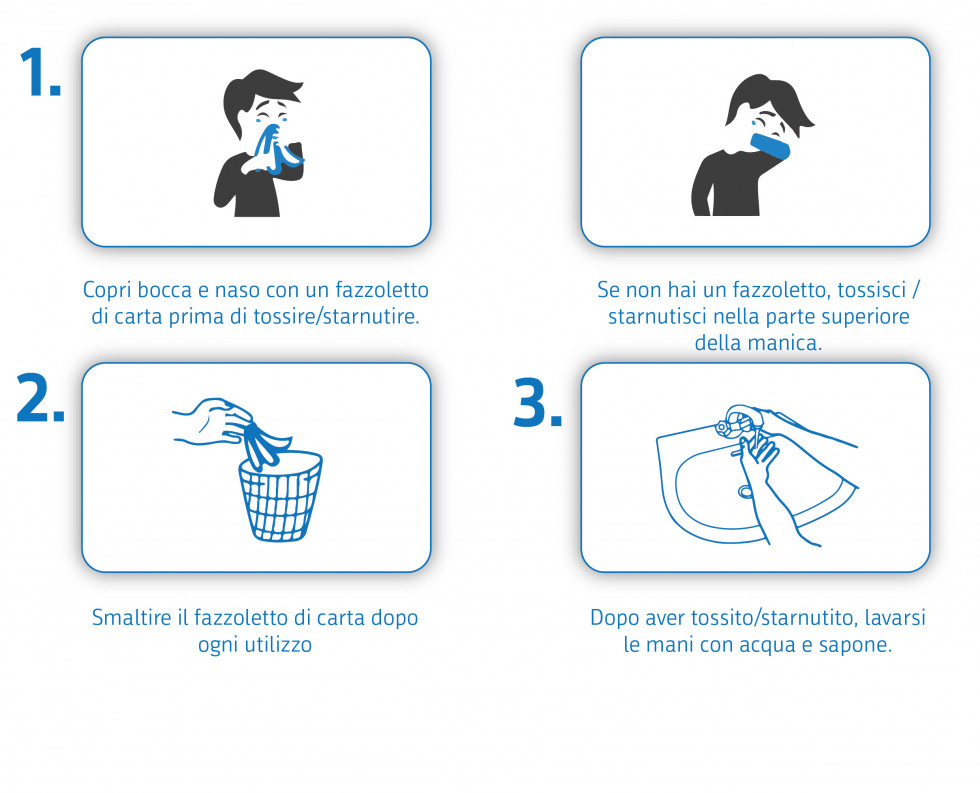 1.

Copri bocca e naso con un fazzoletto di carta prima di tossire/starnutire.

Se non hai un fazzoletto, tossisci / starnutisci nella parte superiore della manica.

2.

Smaltire il fazzoletto di carta dopo ogni utilizzo

3.

Dopo aver tossito/starnutito, lavarsi le mani con acqua e sapone.