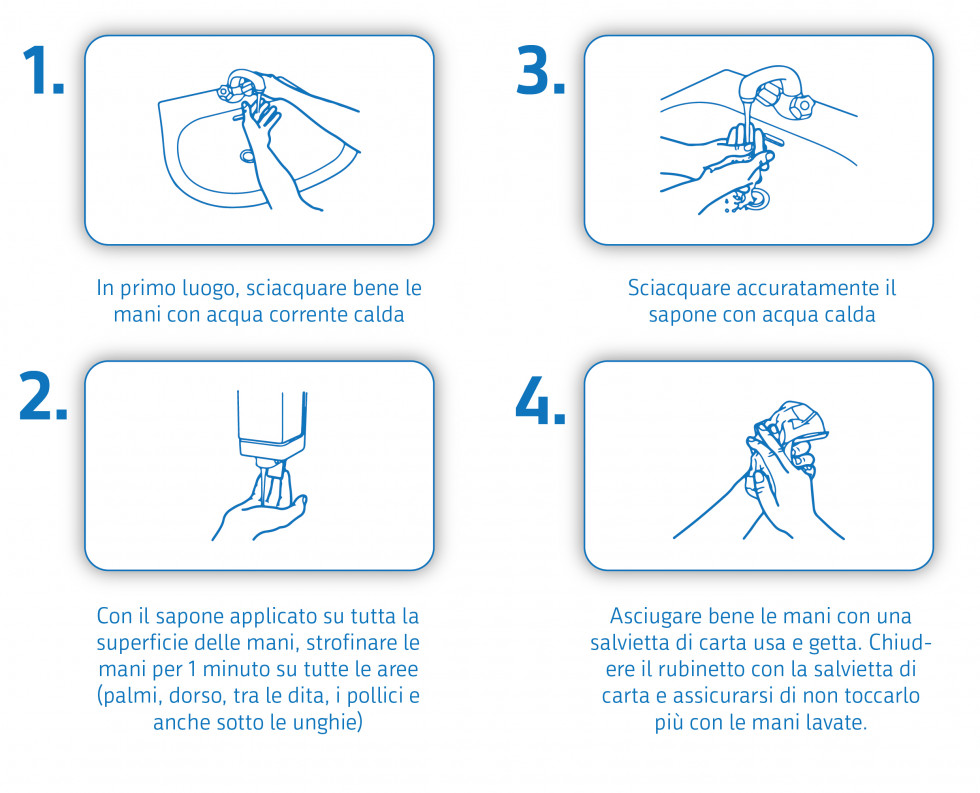 1.

In primo luogo, sciacquare bene le mani con acqua corrente calda

2.

Con il sapone applicato su tutta la superficie delle mani, strofinare le mani per 1 minuto su tutte le aree (palmi, dorso, tra le dita, i pollici e anche sotto le unghie)

3.

Sciacquare accuratamente il sapone con acqua calda

4.

Asciugare bene le mani con una salvietta di carta usa e getta. Chiudere il rubinetto con la salvietta di carta e assicurarsi di non toccarlo più con le mani lavate.