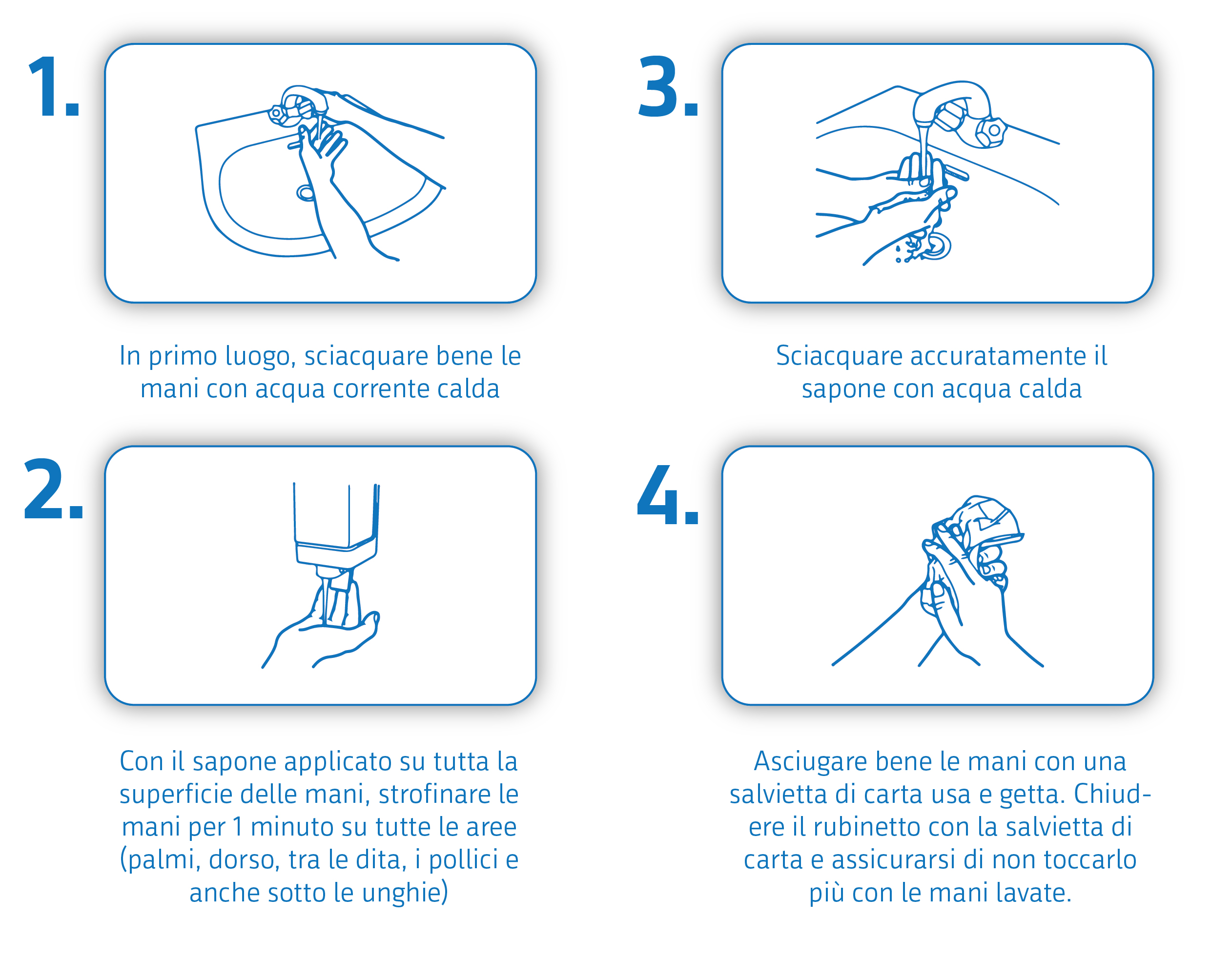 1.

In primo luogo, sciacquare bene le mani con acqua corrente calda

2.

Con il sapone applicato su tutta la superficie delle mani, strofinare le mani per 1 minuto su tutte le aree (palmi, dorso, tra le dita, i pollici e anche sotto le unghie)

3.

Sciacquare accuratamente il sapone con acqua calda

4.

Asciugare bene le mani con una salvietta di carta usa e getta. Chiudere il rubinetto con la salvietta di carta e assicurarsi di non toccarlo più con le mani lavate.